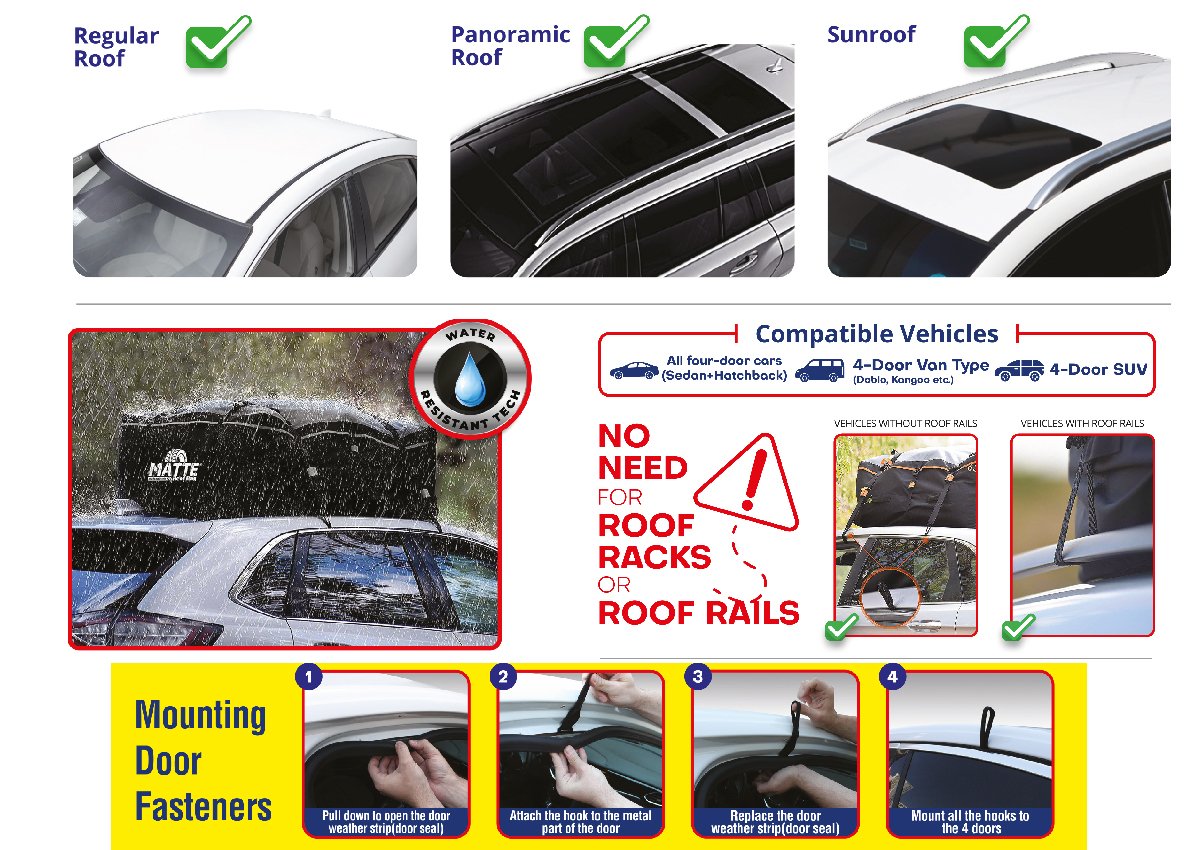 Regular Roof

Panoramic Roof

Sunroof

WATER RESISTANT TECH

MATTE

Compatible Vehicles

All four-door cars (Sedan+Hatchback)

4-Door Van Type (Doblo, Kangoo etc.)

4-Door SUV

NO NEED FOR ROOF RACKS OR ROOF RAILS

VEHICLES WITHOUT ROOF RAILS

VEHICLES WITH ROOF RAILS

Mounting Door Fasteners

1
Pull down to open the door weather strip(door seal)

2
Attach the hook to the metal part of the door

3
Replace the door weather strip(door seal)

4
Mount all the hooks to the 4 doors